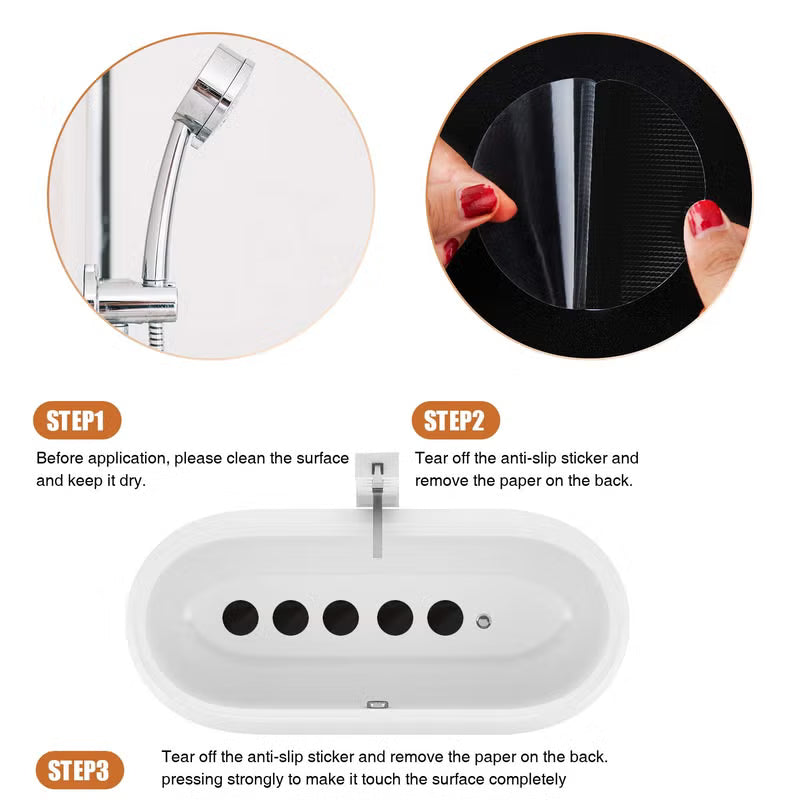 STEP1

Before application, please clean the surface and keep it dry.

STEP2

Tear off the anti-slip sticker and remove the paper on the back.

STEP3

Tear off the anti-slip sticker and remove the paper on the back. pressing strongly to make it touch the surface completely