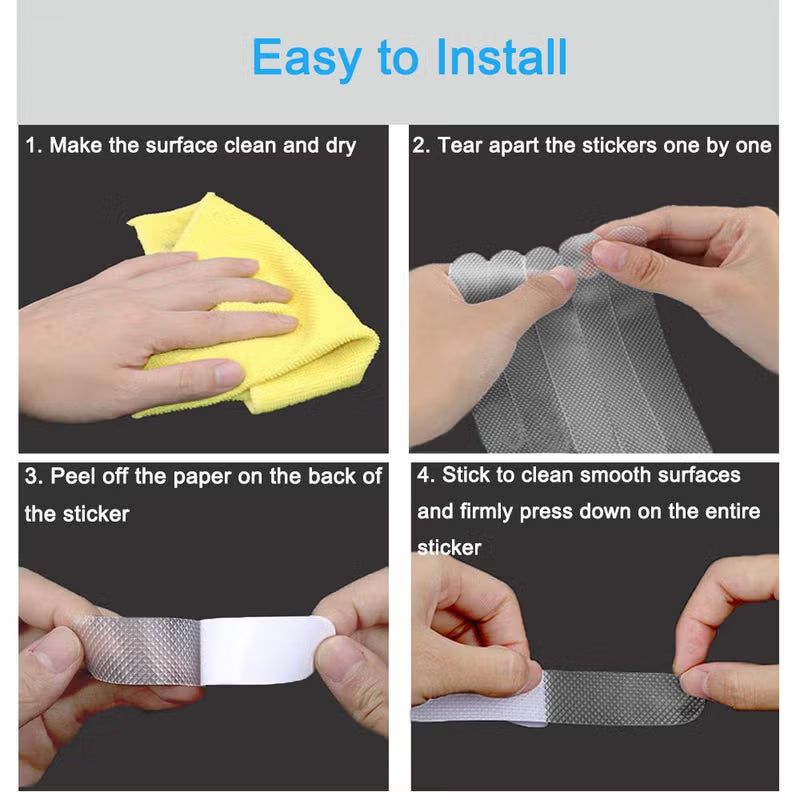 Easy to Install

1. Make the surface clean and dry

2. Tear apart the stickers one by one

3. Peel off the paper on the back of the sticker

4. Stick to clean smooth surfaces and firmly press down on the entire sticker