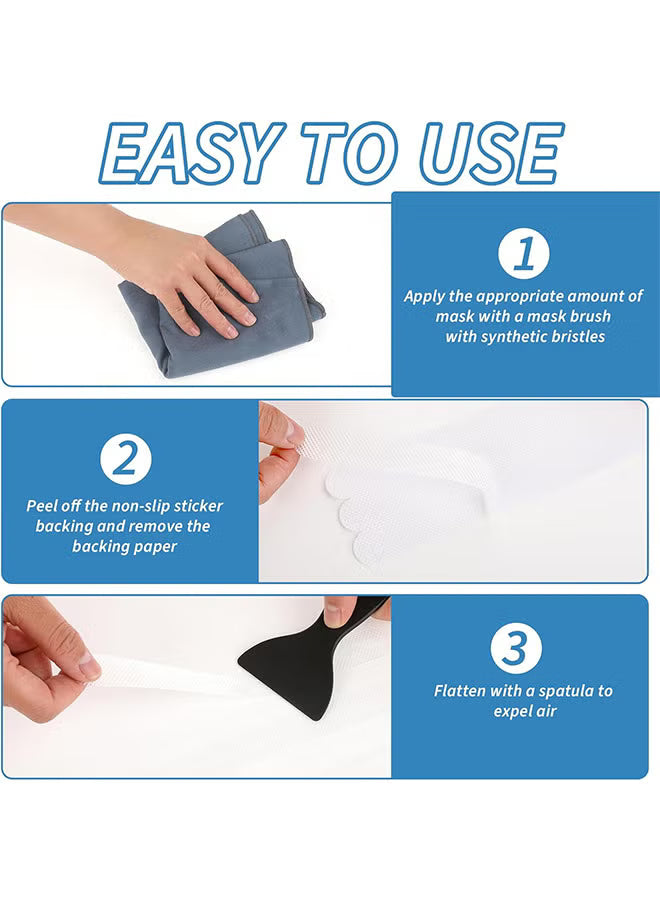 EASY TO USE

1

Apply the appropriate amount of mask with a mask brush with synthetic bristles

2

Peel off the non-slip sticker backing and remove the backing paper

3

Flatten with a spatula to expel air