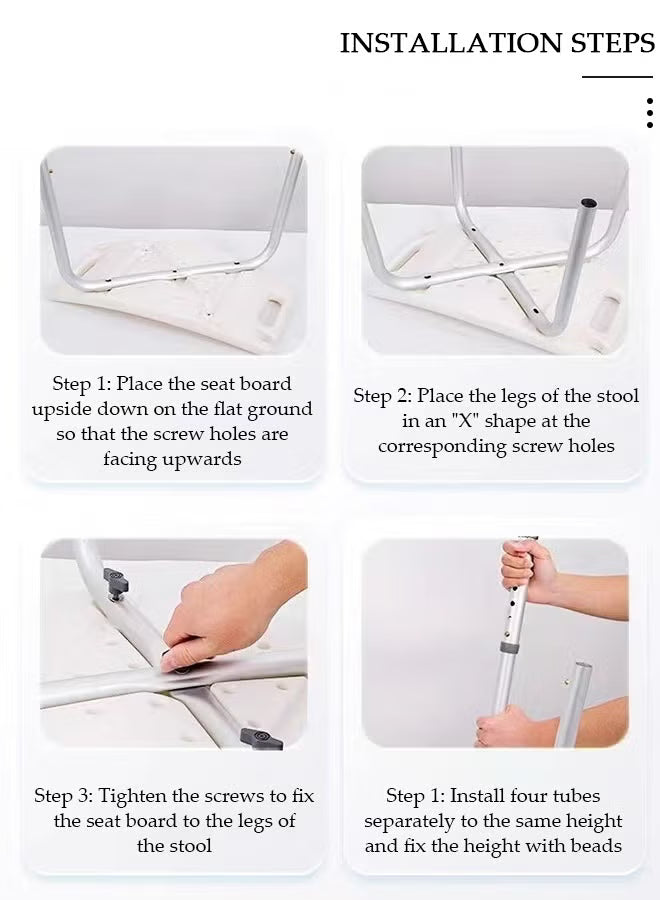 INSTALLATION STEPS

Step 1: Place the seat board upside down on the flat ground so that the screw holes are facing upwards

Step 2: Place the legs of the stool in an "X" shape at the corresponding screw holes

Step 3: Tighten the screws to fix the seat board to the legs of the stool

Step 1: Install four tubes separately to the same height and fix the height with beads