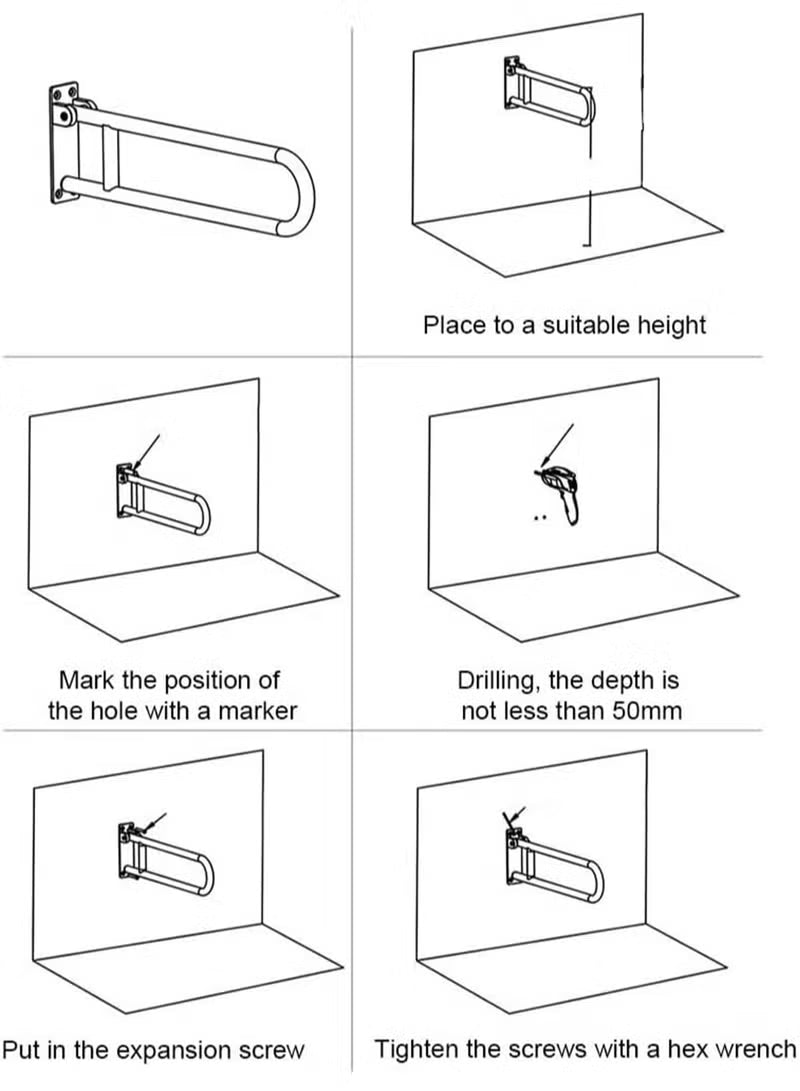 Place to a suitable height

Mark the position of the hole with a marker

Drilling, the depth is not less than 50mm

Put in the expansion screw

Tighten the screws with a hex wrench