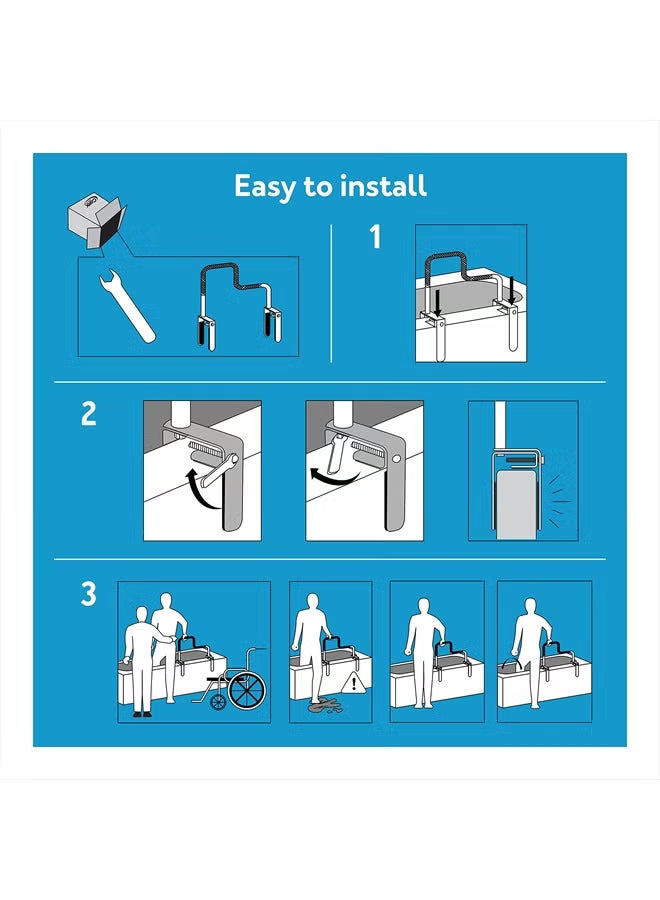 Easy to install

1

2

3