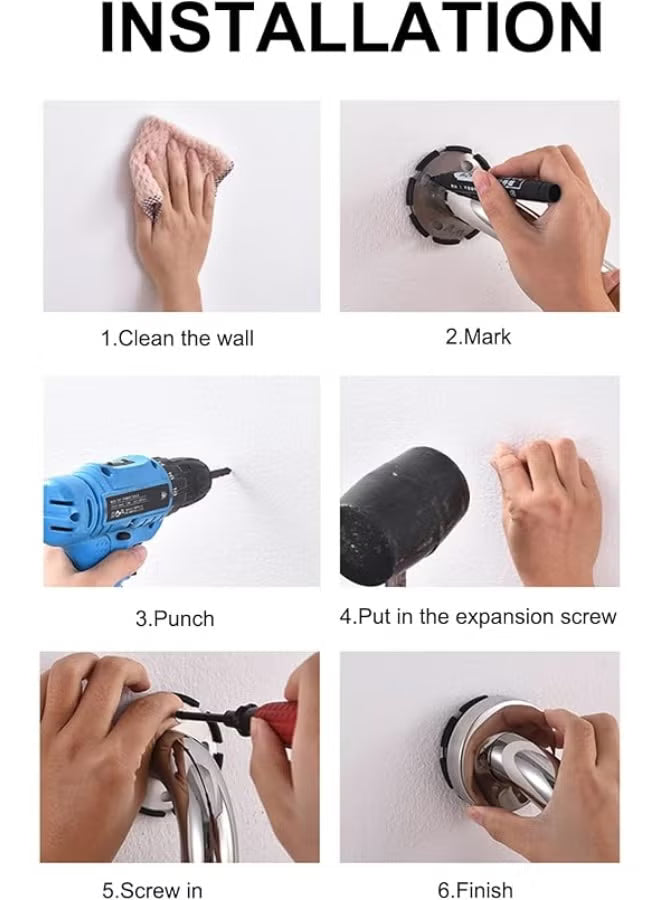 INSTALLATION

1.Clean the wall

2.Mark

3.Punch

4.Put in the expansion screw

5.Screw in

6.Finish