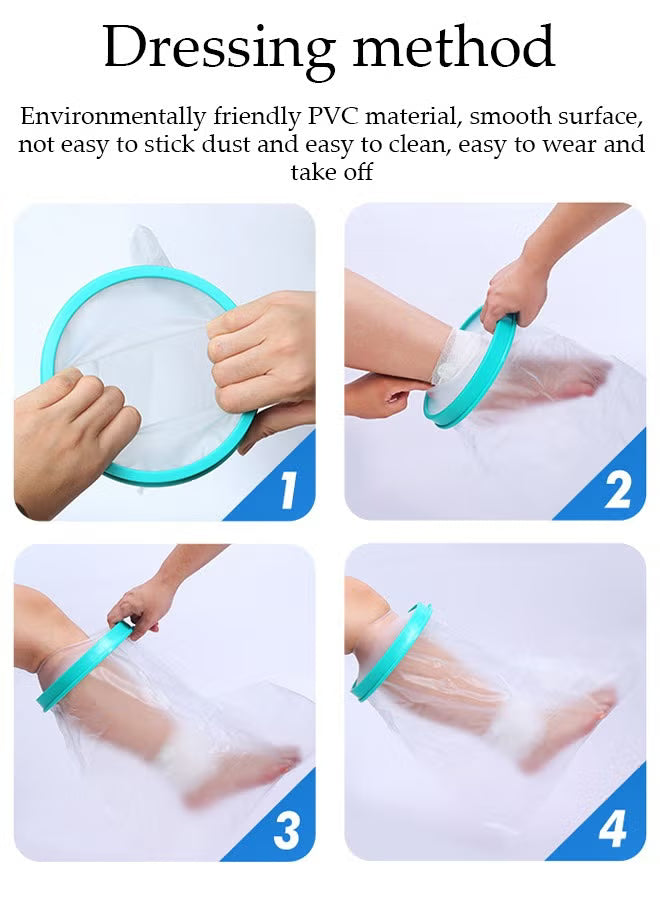 Dressing method

Environmentally friendly PVC material, smooth surface, not easy to stick dust and easy to clean, easy to wear and take off

1

2

3

4