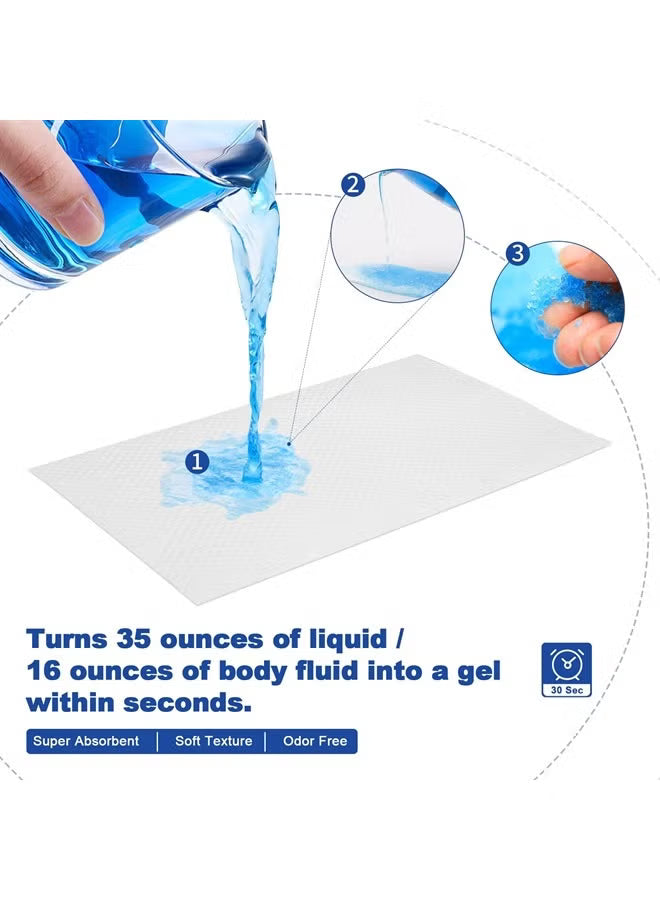 2

3

1

Turns 35 ounces of liquid / 16 ounces of body fluid into a gel within seconds.

30 Sec

Super Absorbent | Soft Texture | Odor Free