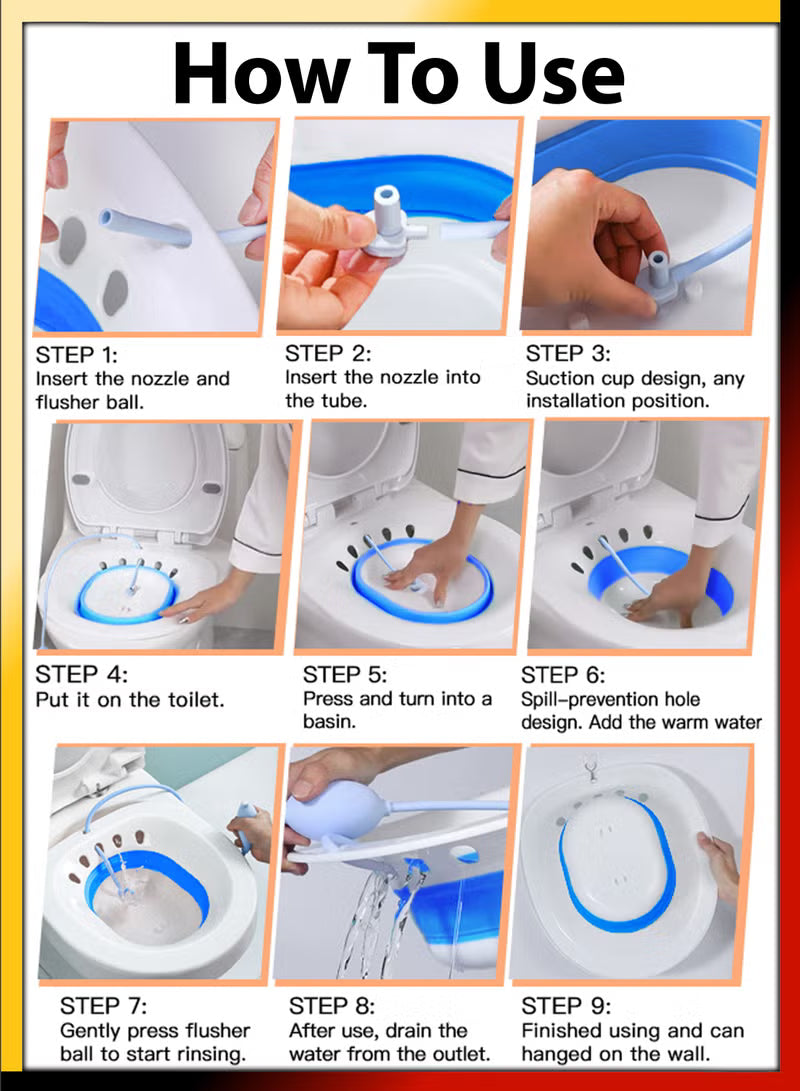 How To Use

STEP 1:
Insert the nozzle and flusher ball.

STEP 2:
Insert the nozzle into the tube.

STEP 3:
Suction cup design, any installation position.

STEP 4:
Put it on the toilet.

STEP 5:
Press and turn into a basin.

STEP 6:
Spill-prevention hole design. Add the warm water

STEP 7:
Gently press flusher ball to start rinsing.

STEP 8:
After use, drain the water from the outlet.

STEP 9:
Finished using and can hanged on the wall.