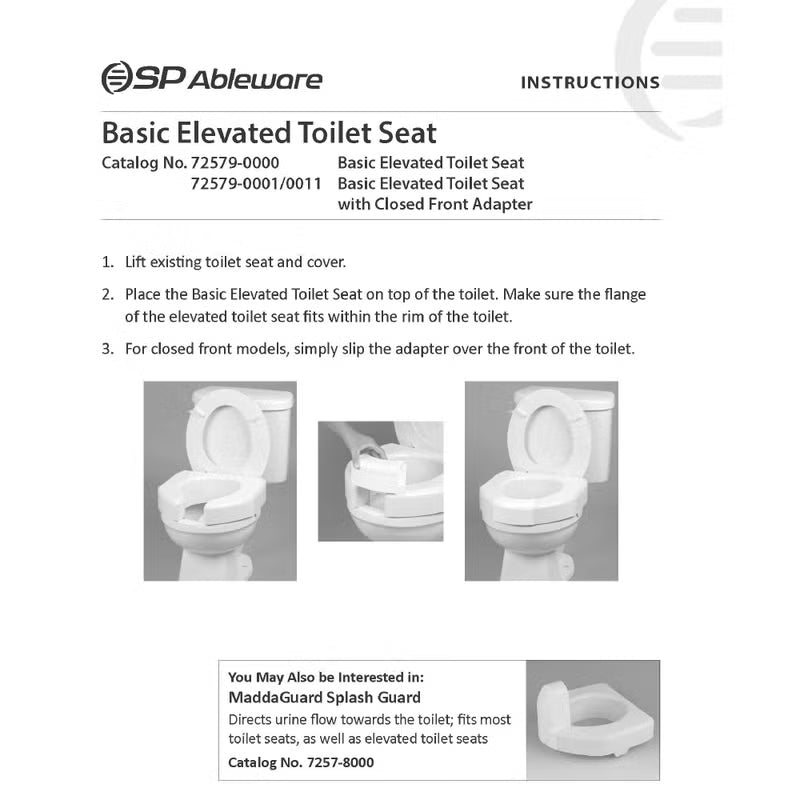 SP Ableware

INSTRUCTIONS

Basic Elevated Toilet Seat

Catalog No. 72579-0000 Basic Elevated Toilet Seat
72579-0001/0011 Basic Elevated Toilet Seat with Closed Front Adapter

1. Lift existing toilet seat and cover.

2. Place the Basic Elevated Toilet Seat on top of the toilet. Make sure the flange of the elevated toilet seat fits within the rim of the toilet.

3. For closed front models, simply slip the adapter over the front of the toilet.

You May Also be Interested in:
MaddaGuard Splash Guard
Directs urine flow towards the toilet; fits most toilet seats, as well as elevated toilet seats
Catalog No. 7257-8000