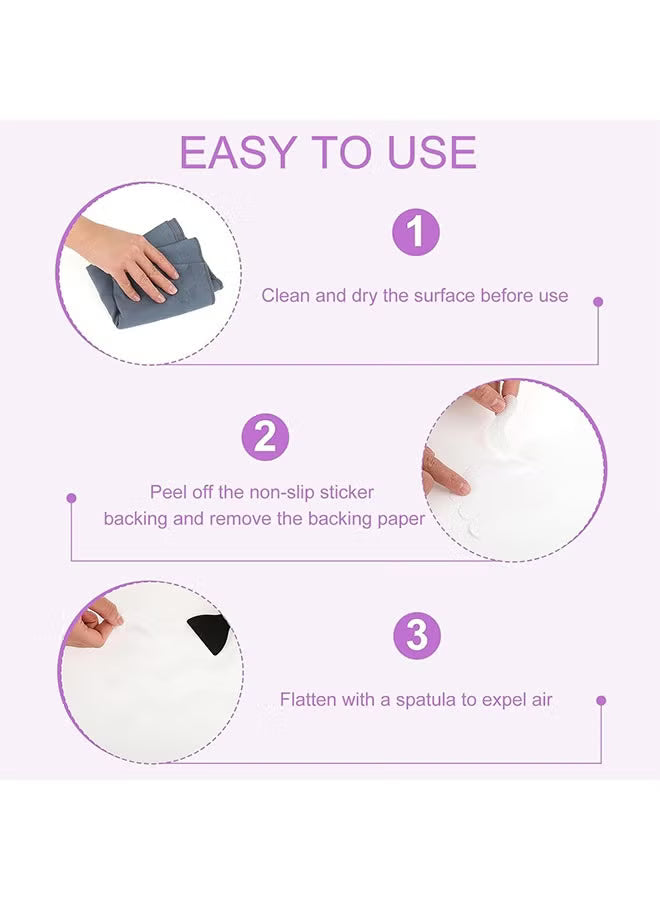 EASY TO USE

1

Clean and dry the surface before use

2

Peel off the non-slip sticker backing and remove the backing paper

3

Flatten with a spatula to expel air