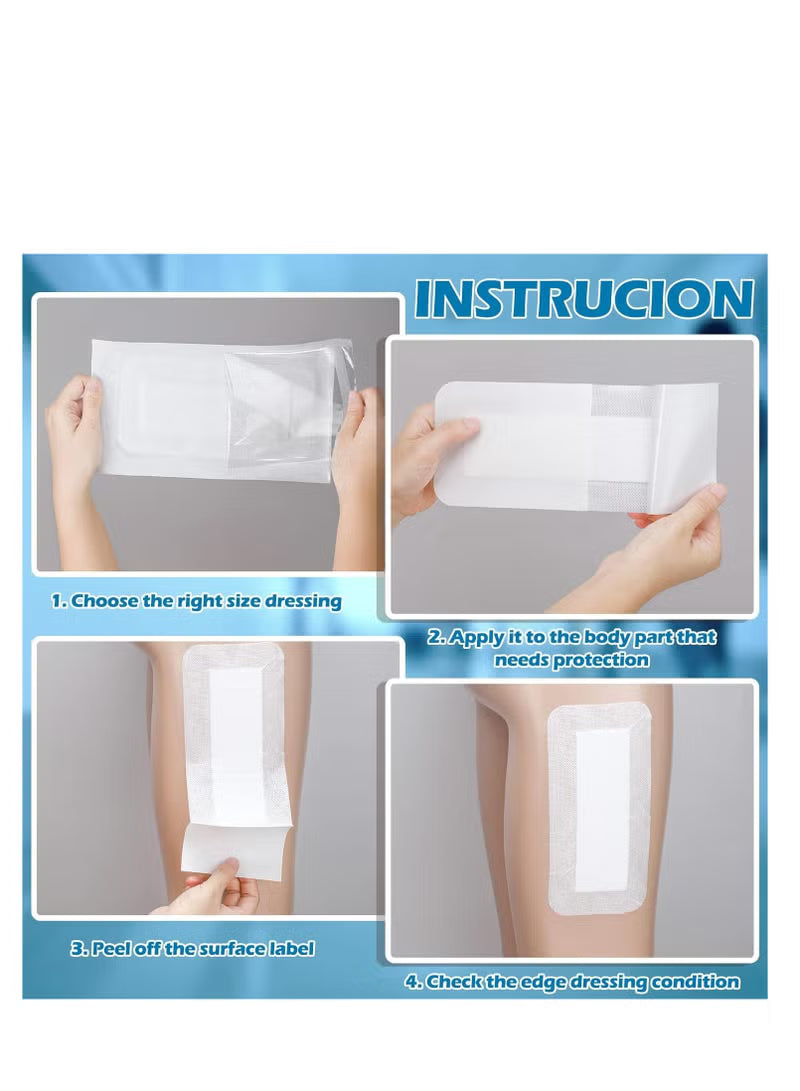 INSTRUCION

1. Choose the right size dressing

2. Apply it to the body part that needs protection

3. Peel off the surface label

4. Check the edge dressing condition