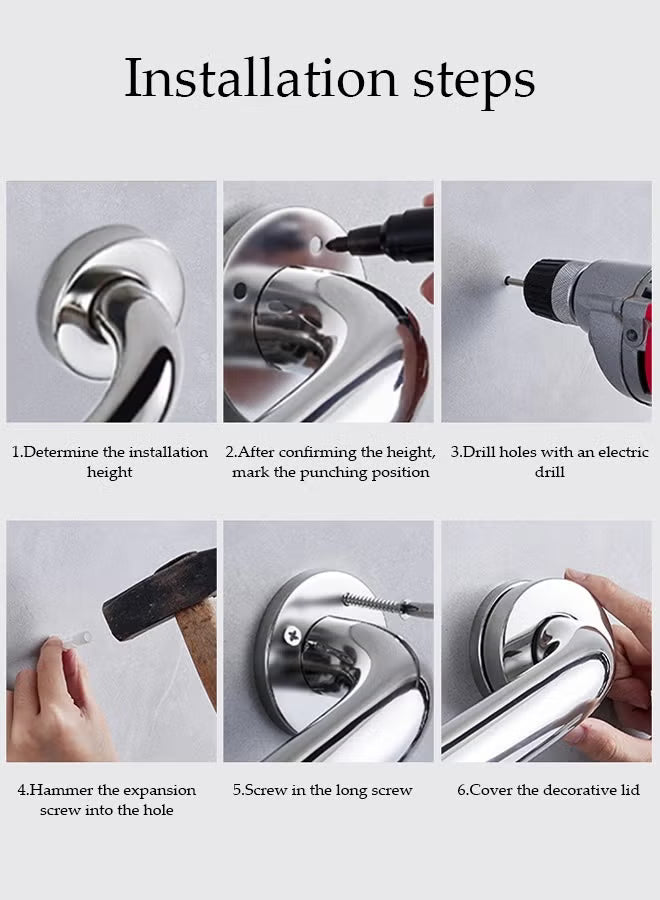 Installation steps

1.Determine the installation height

2.After confirming the height, mark the punching position

3.Drill holes with an electric drill

4.Hammer the expansion screw into the hole

5.Screw in the long screw

6.Cover the decorative lid