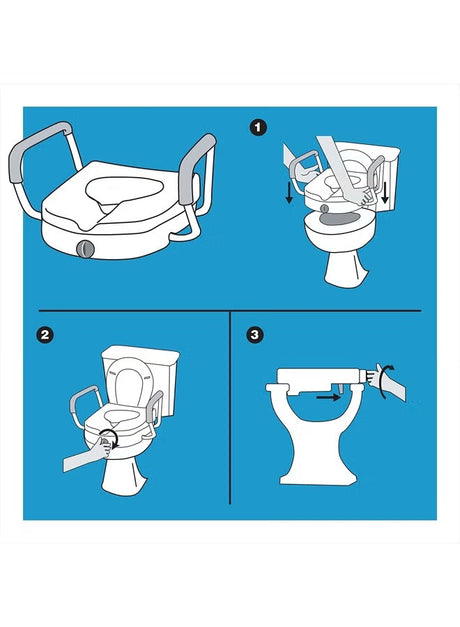 1

2

3