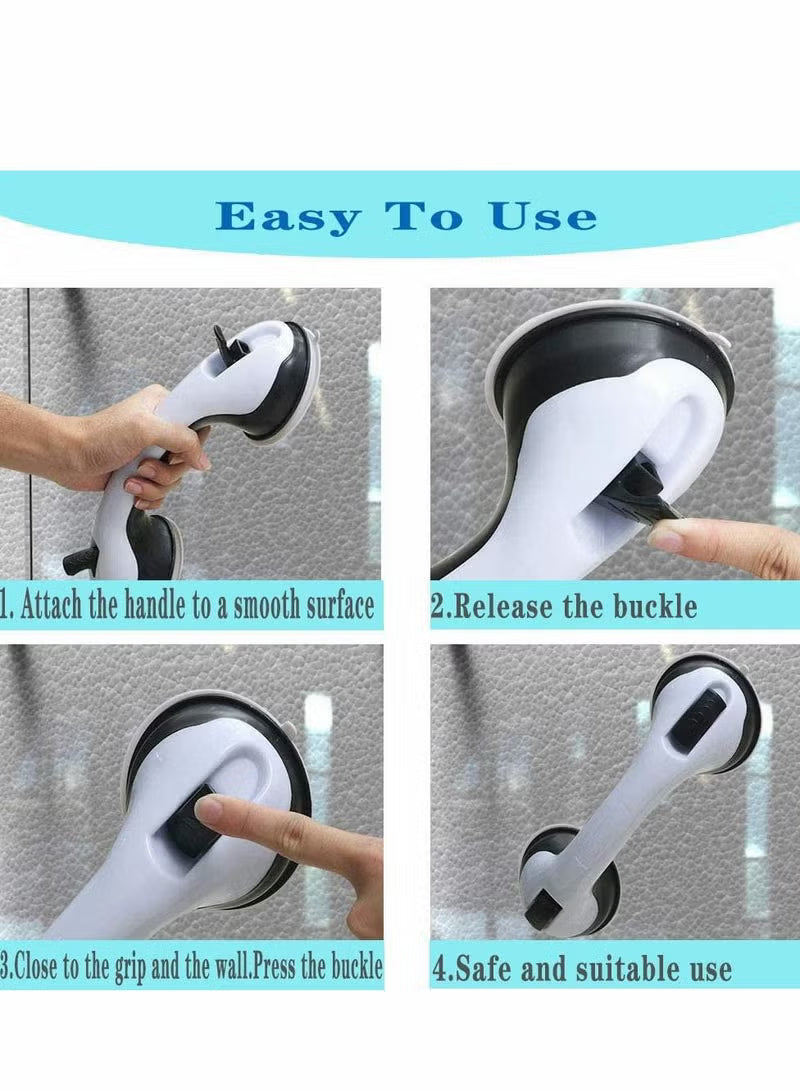 Easy To Use

1. Attach the handle to a smooth surface

2.Release the buckle

3.Close to the grip and the wall.Press the buckle

4.Safe and suitable use