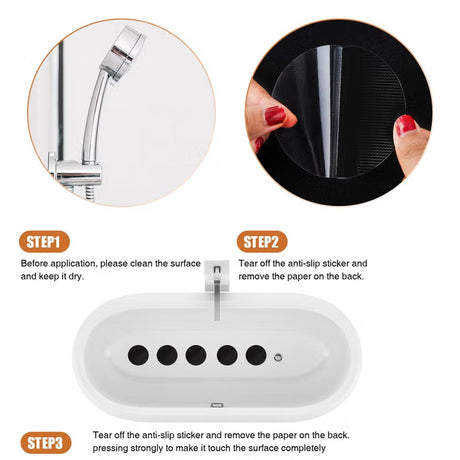 STEP1

Before application, please clean the surface and keep it dry.

STEP2

Tear off the anti-slip sticker and remove the paper on the back.

STEP3

Tear off the anti-slip sticker and remove the paper on the back. pressing strongly to make it touch the surface completely