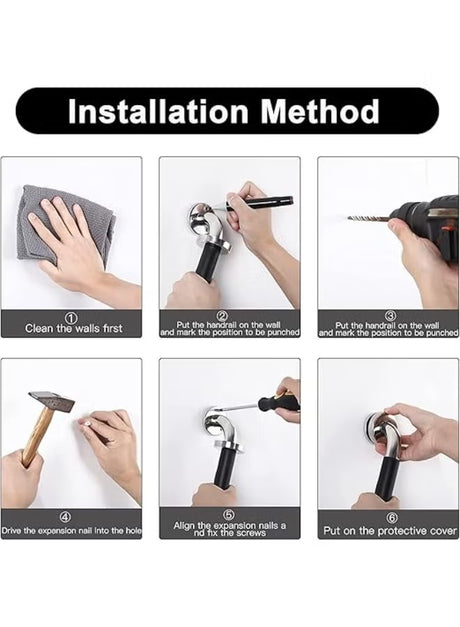 Installation Method

①
Clean the walls first

②
Put the handrail on the wall and mark the position to be punched

③
Put the handrail on the wall and mark the position to be punched

④
Drive the expansion nail into the hole

⑤
Align the expansion nails a nd fix the screws

⑥
Put on the protective cover