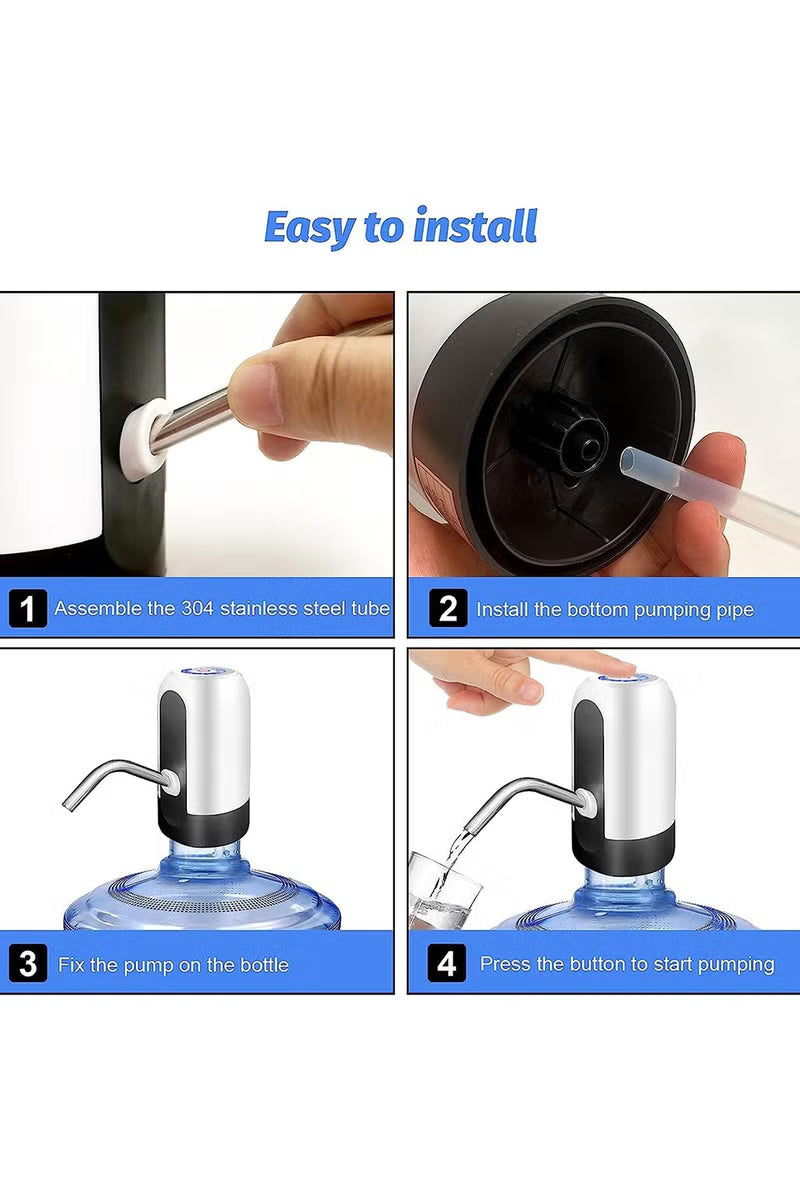 Easy to install

1 Assemble the 304 stainless steel tube

2 Install the bottom pumping pipe

3 Fix the pump on the bottle

4 Press the button to start pumping