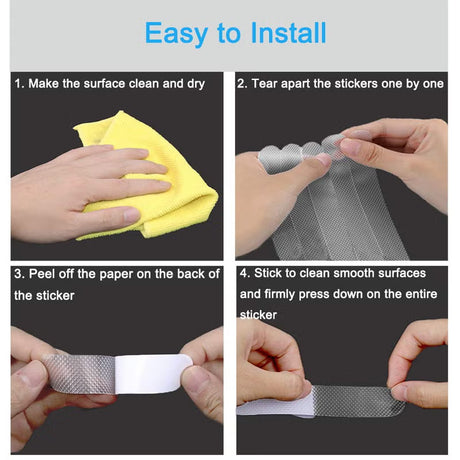 Easy to Install

1. Make the surface clean and dry

2. Tear apart the stickers one by one

3. Peel off the paper on the back of the sticker

4. Stick to clean smooth surfaces and firmly press down on the entire sticker