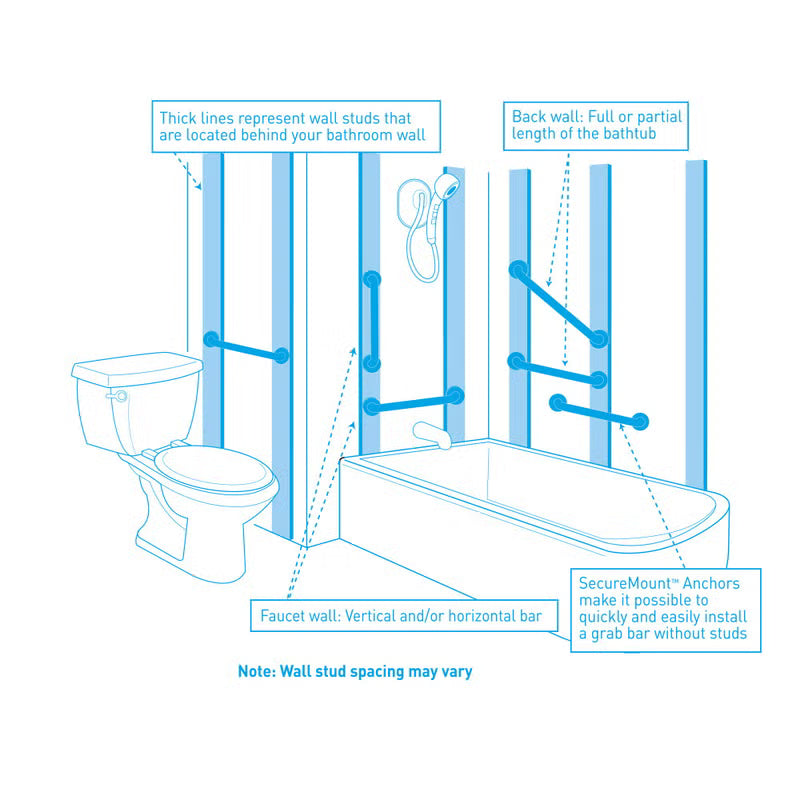 Thick lines represent wall studs that are located behind your bathroom wall

Back wall: Full or partial length of the bathtub

Faucet wall: Vertical and/or horizontal bar

SecureMount™ Anchors make it possible to quickly and easily install a grab bar without studs

Note: Wall stud spacing may vary