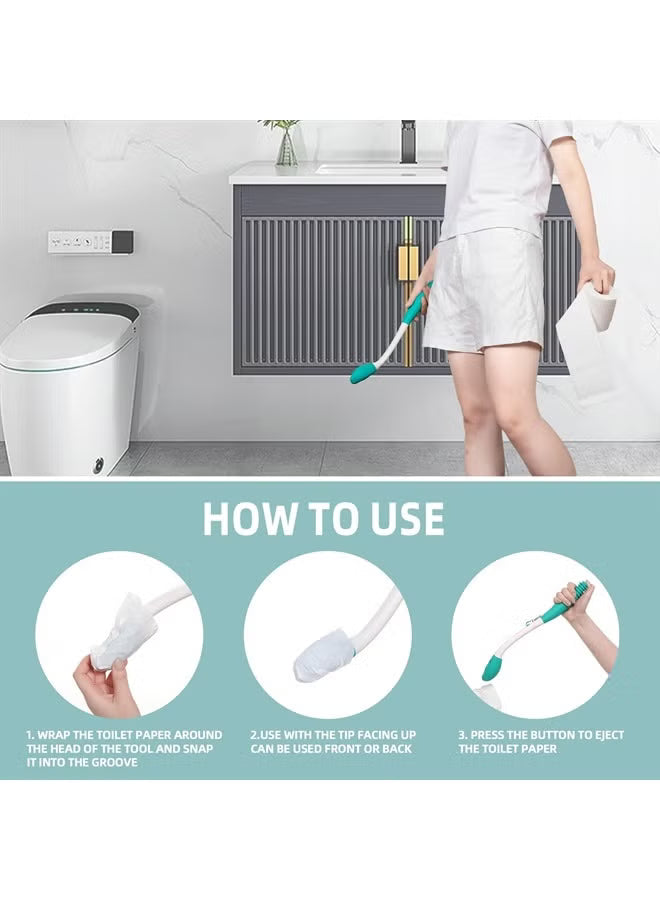 HOW TO USE

1. WRAP THE TOILET PAPER AROUND THE HEAD OF THE TOOL AND SNAP IT INTO THE GROOVE

2.USE WITH THE TIP FACING UP CAN BE USED FRONT OR BACK

3. PRESS THE BUTTON TO EJECT THE TOILET PAPER