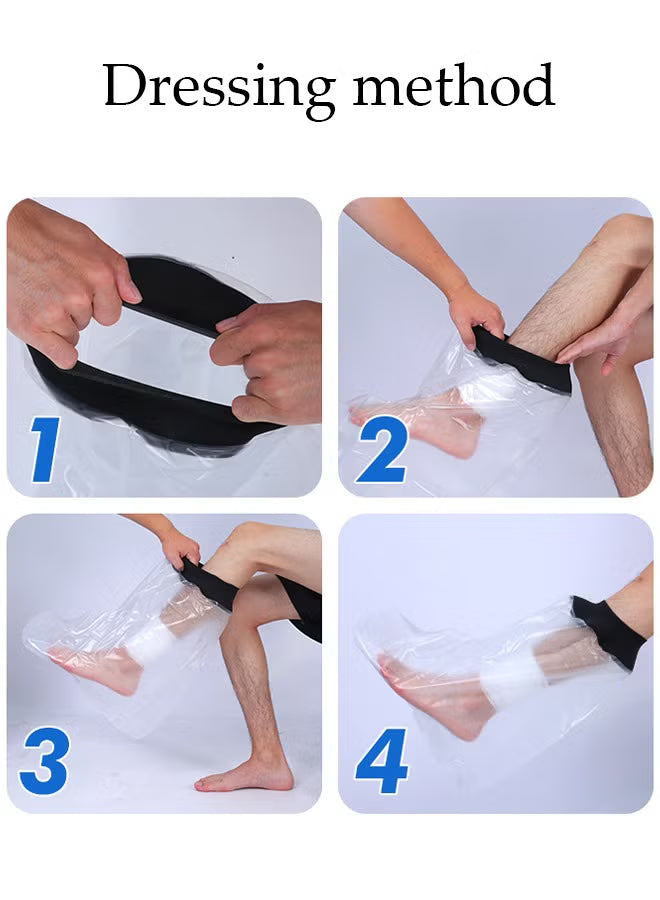 Dressing method

1

2

3

4