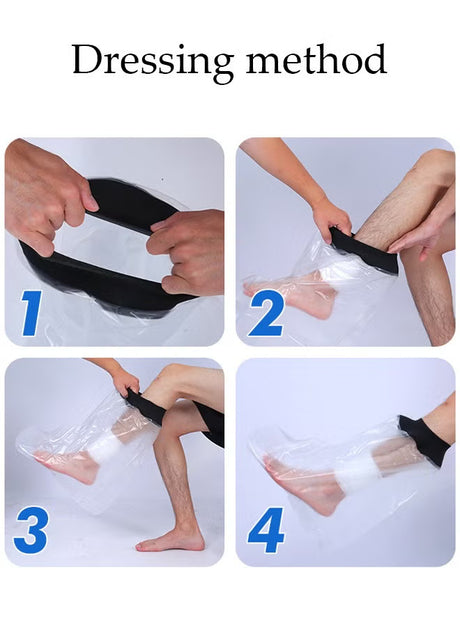 Dressing method

1

2

3

4