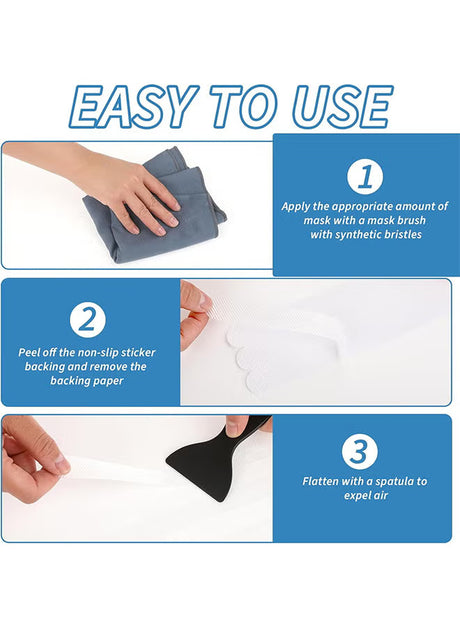 EASY TO USE

1

Apply the appropriate amount of mask with a mask brush with synthetic bristles

2

Peel off the non-slip sticker backing and remove the backing paper

3

Flatten with a spatula to expel air