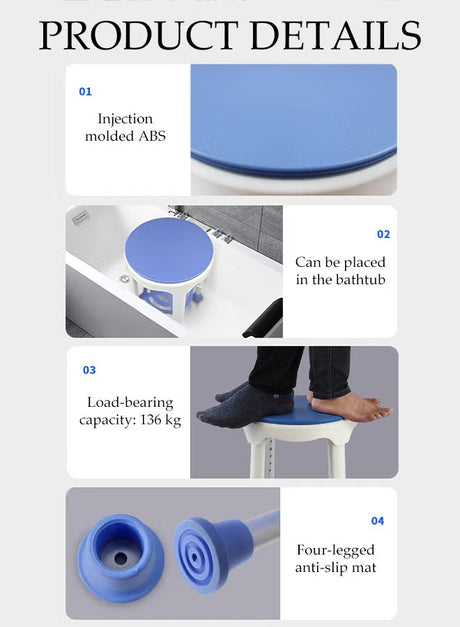 PRODUCT DETAILS

01

Injection molded ABS

02

Can be placed in the bathtub

03

Load-bearing capacity: 136 kg

04

Four-legged anti-slip mat