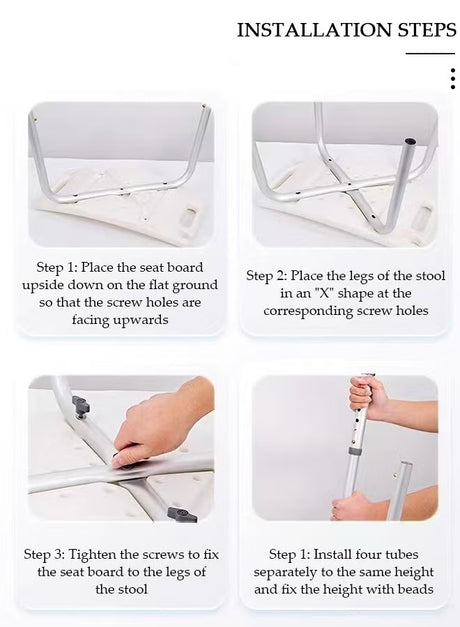 INSTALLATION STEPS

Step 1: Place the seat board upside down on the flat ground so that the screw holes are facing upwards

Step 2: Place the legs of the stool in an "X" shape at the corresponding screw holes

Step 3: Tighten the screws to fix the seat board to the legs of the stool

Step 1: Install four tubes separately to the same height and fix the height with beads