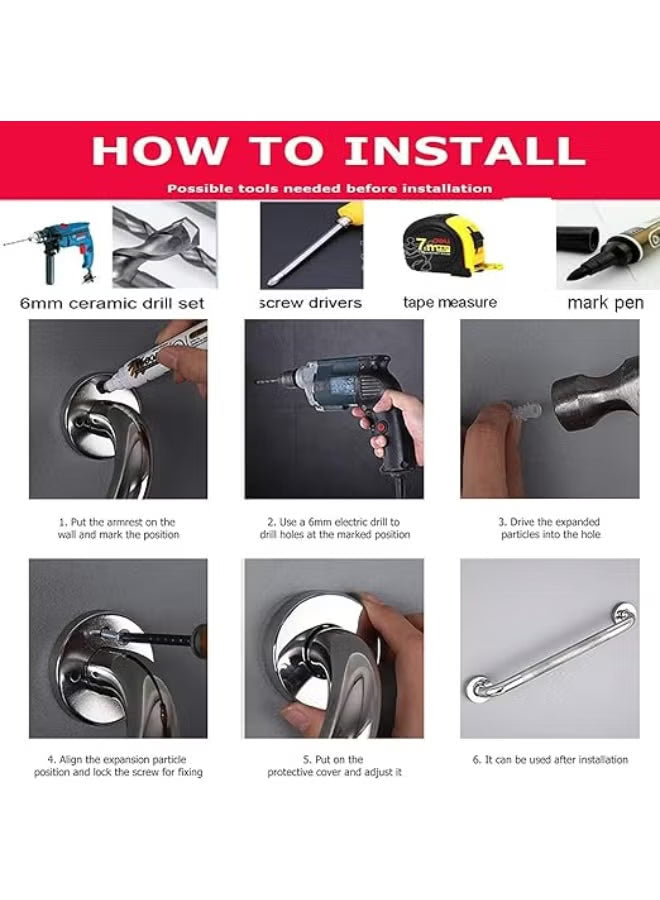 HOW TO INSTALL

Possible tools needed before installation

6mm ceramic drill set

screw drivers

tape measure

mark pen

1. Put the armrest on the wall and mark the position

2. Use a 6mm electric drill to drill holes at the marked position

3. Drive the expanded particles into the hole

4. Align the expansion particle position and lock the screw for fixing

5. Put on the protective cover and adjust it

6. It can be used after installation