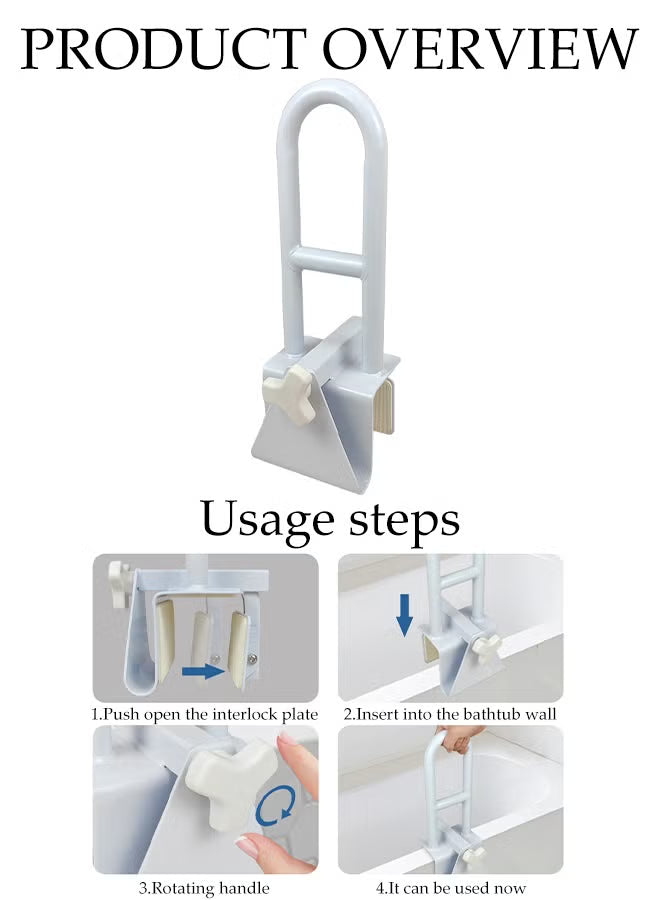 PRODUCT OVERVIEW

Usage steps

1.Push open the interlock plate

2.Insert into the bathtub wall

3.Rotating handle

4.It can be used now