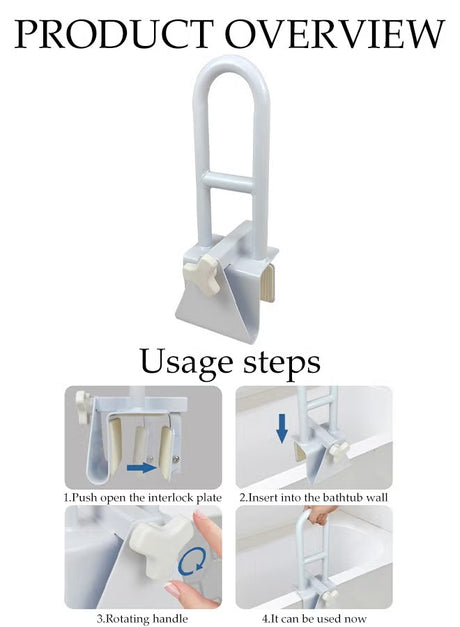 PRODUCT OVERVIEW

Usage steps

1.Push open the interlock plate

2.Insert into the bathtub wall

3.Rotating handle

4.It can be used now