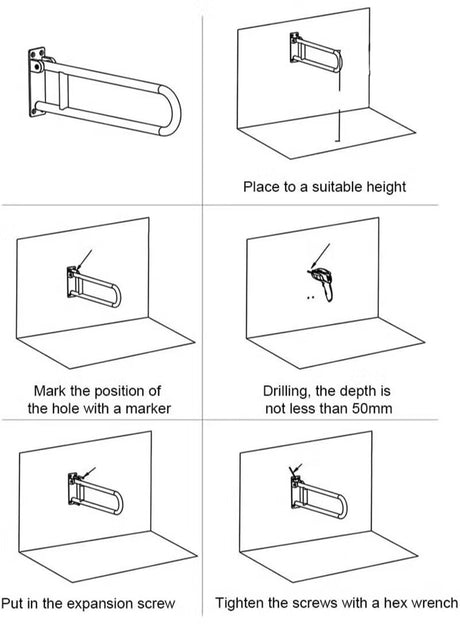 Place to a suitable height

Mark the position of the hole with a marker

Drilling, the depth is not less than 50mm

Put in the expansion screw

Tighten the screws with a hex wrench