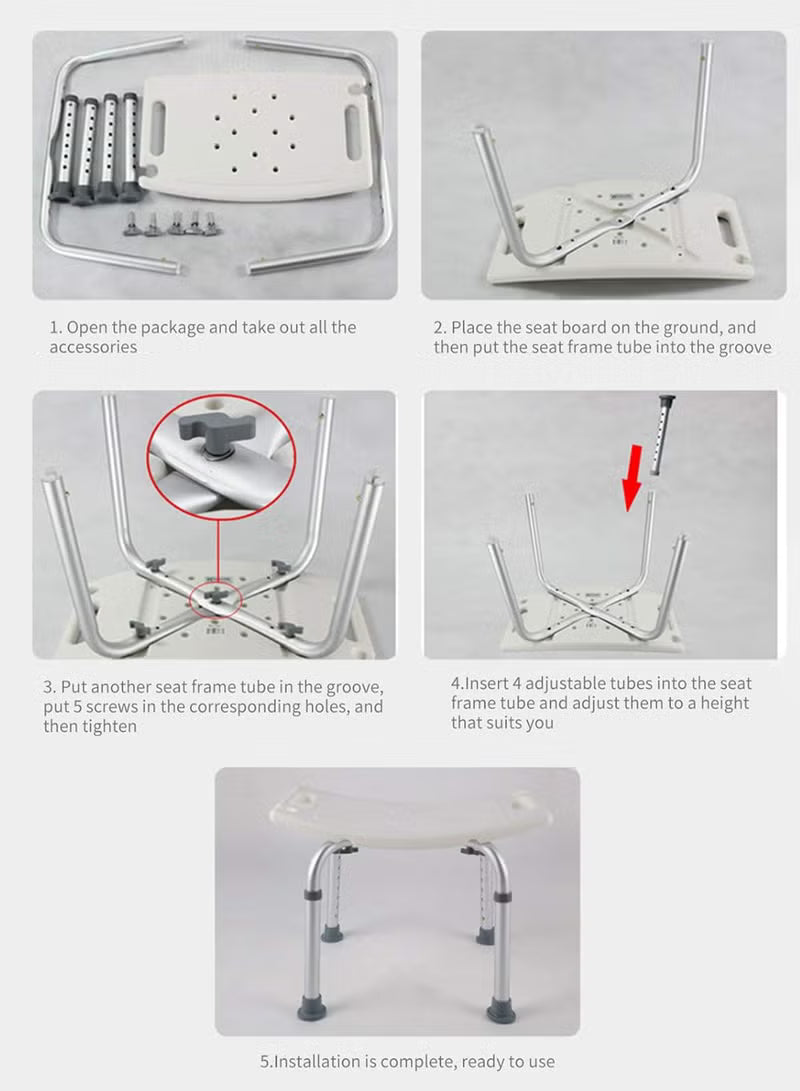 1. Open the package and take out all the accessories

2. Place the seat board on the ground, and then put the seat frame tube into the groove

3. Put another seat frame tube in the groove, put 5 screws in the corresponding holes, and then tighten

4.Insert 4 adjustable tubes into the seat frame tube and adjust them to a height that suits you

5.Installation is complete, ready to use