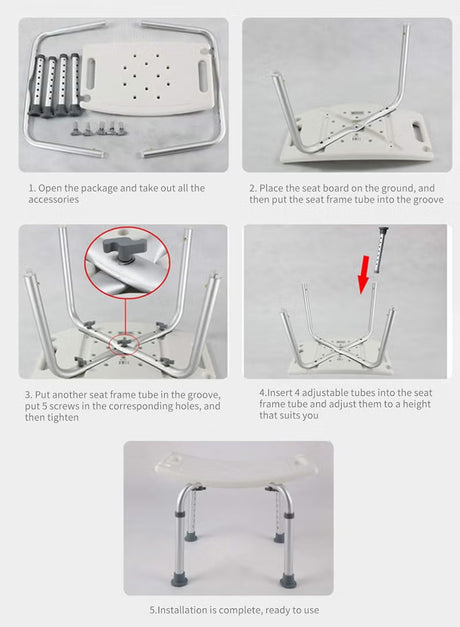 1. Open the package and take out all the accessories

2. Place the seat board on the ground, and then put the seat frame tube into the groove

3. Put another seat frame tube in the groove, put 5 screws in the corresponding holes, and then tighten

4.Insert 4 adjustable tubes into the seat frame tube and adjust them to a height that suits you

5.Installation is complete, ready to use