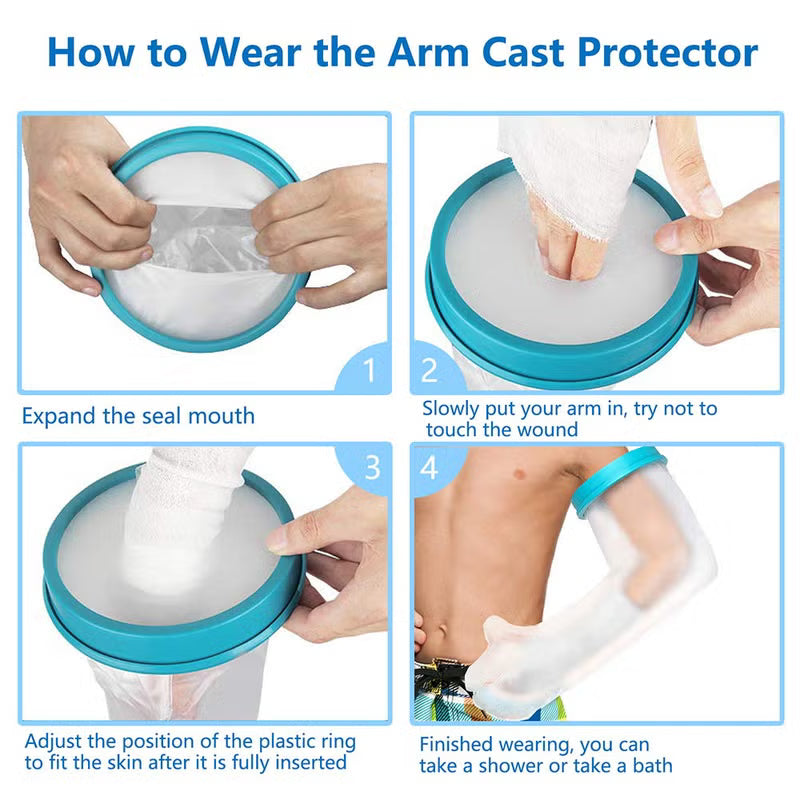 How to Wear the Arm Cast Protector

1

Expand the seal mouth

2

Slowly put your arm in, try not to touch the wound

3

Adjust the position of the plastic ring to fit the skin after it is fully inserted

4

Finished wearing, you can take a shower or take a bath