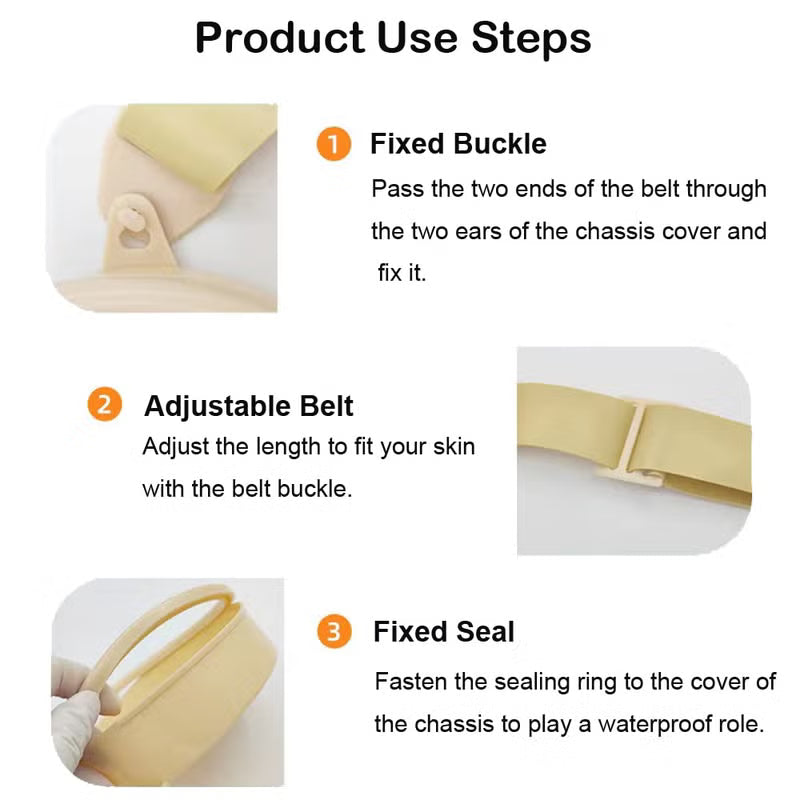 Product Use Steps

1 Fixed Buckle
Pass the two ends of the belt through the two ears of the chassis cover and fix it.

2 Adjustable Belt
Adjust the length to fit your skin with the belt buckle.

3 Fixed Seal
Fasten the sealing ring to the cover of the chassis to play a waterproof role.