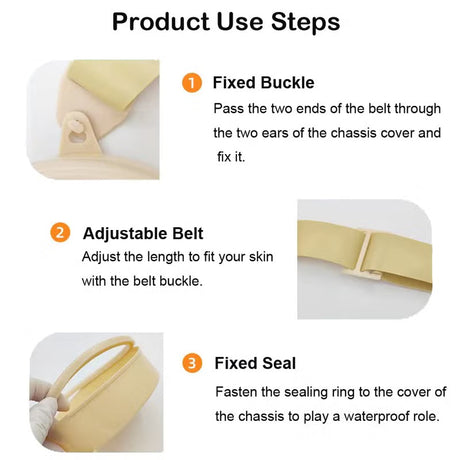 Product Use Steps

1 Fixed Buckle

Pass the two ends of the belt through the two ears of the chassis cover and fix it.

2 Adjustable Belt

Adjust the length to fit your skin with the belt buckle.

3 Fixed Seal

Fasten the sealing ring to the cover of the chassis to play a waterproof role.