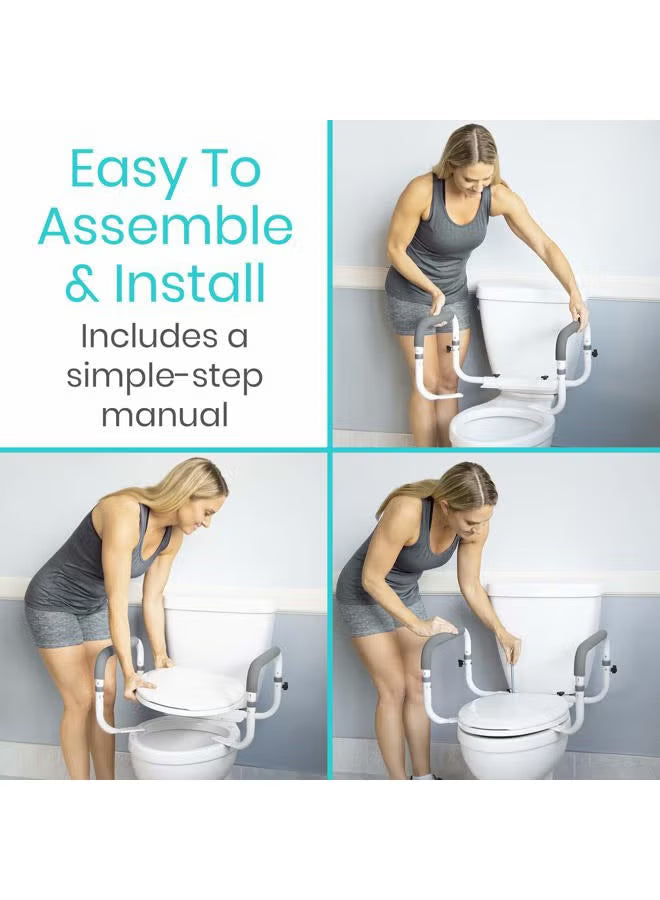 Easy To Assemble & Install

Includes a simple-step manual