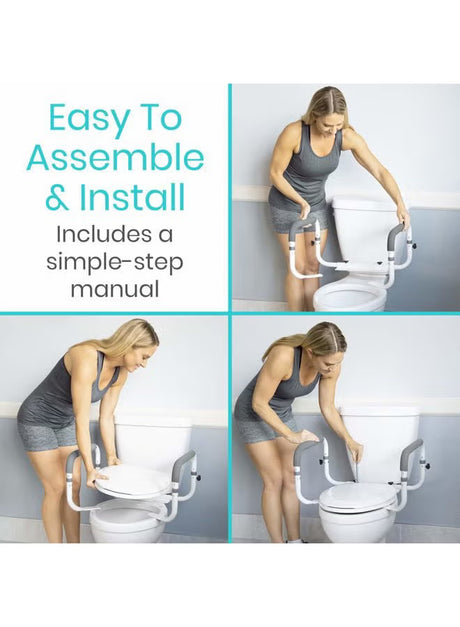 Easy To Assemble & Install

Includes a simple-step manual