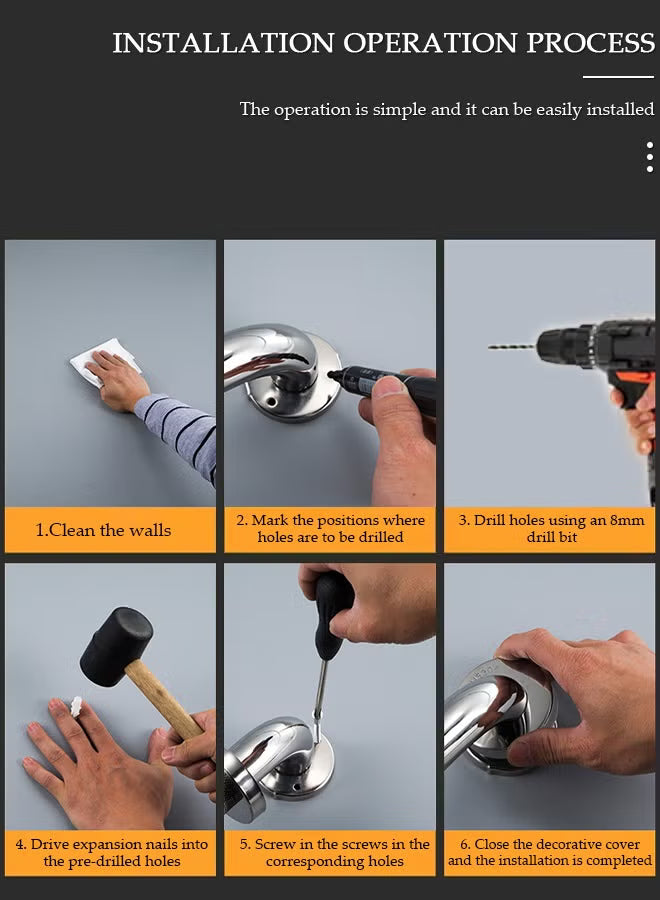 INSTALLATION OPERATION PROCESS

The operation is simple and it can be easily installed

1.Clean the walls

2. Mark the positions where holes are to be drilled

3. Drill holes using an 8mm drill bit

4. Drive expansion nails into the pre-drilled holes

5. Screw in the screws in the corresponding holes

6. Close the decorative cover and the installation is completed