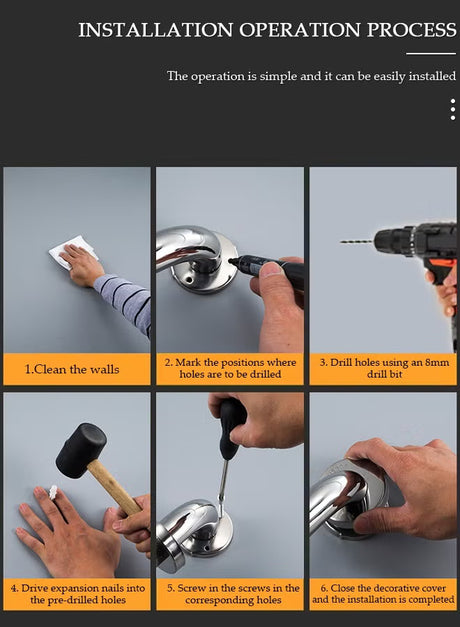 INSTALLATION OPERATION PROCESS

The operation is simple and it can be easily installed

1.Clean the walls

2. Mark the positions where holes are to be drilled

3. Drill holes using an 8mm drill bit

4. Drive expansion nails into the pre-drilled holes

5. Screw in the screws in the corresponding holes

6. Close the decorative cover and the installation is completed