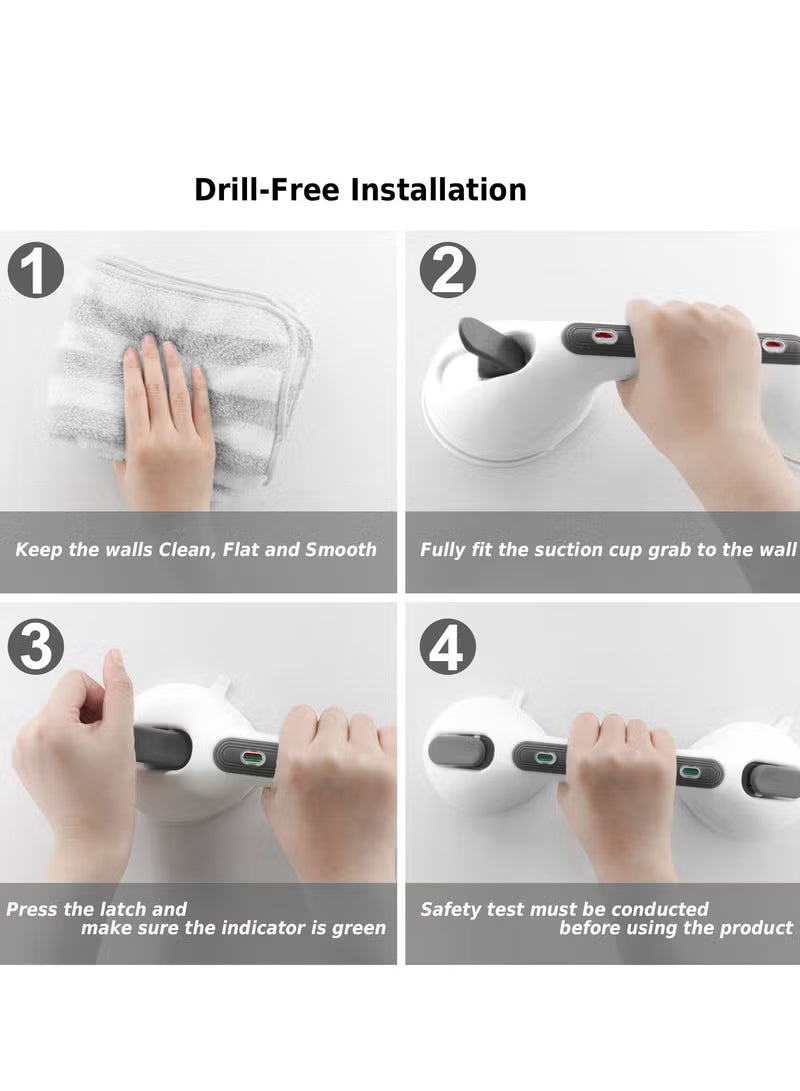 Drill-Free Installation

1

Keep the walls Clean, Flat and Smooth

2

Fully fit the suction cup grab to the wall

3

Press the latch and make sure the indicator is green

4

Safety test must be conducted before using the product