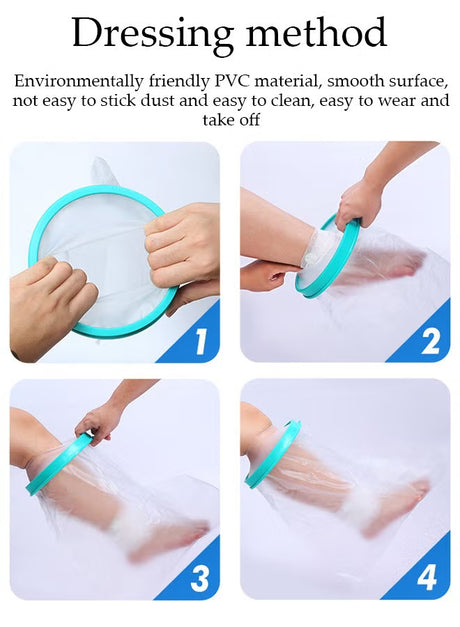 Dressing method

Environmentally friendly PVC material, smooth surface, not easy to stick dust and easy to clean, easy to wear and take off

1

2

3

4