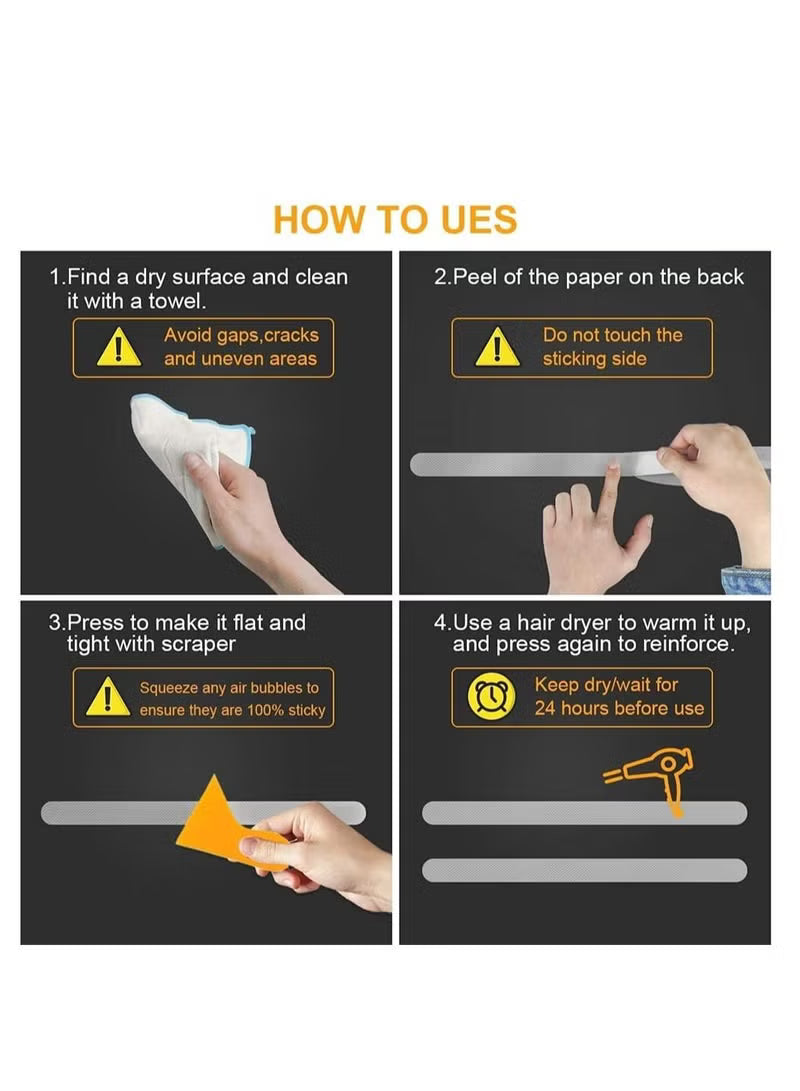 HOW TO UES

1.Find a dry surface and clean it with a towel.

Avoid gaps,cracks and uneven areas

2.Peel of the paper on the back

Do not touch the sticking side

3.Press to make it flat and tight with scraper

Squeeze any air bubbles to ensure they are 100% sticky

4.Use a hair dryer to warm it up, and press again to reinforce.

Keep dry/wait for 24 hours before use