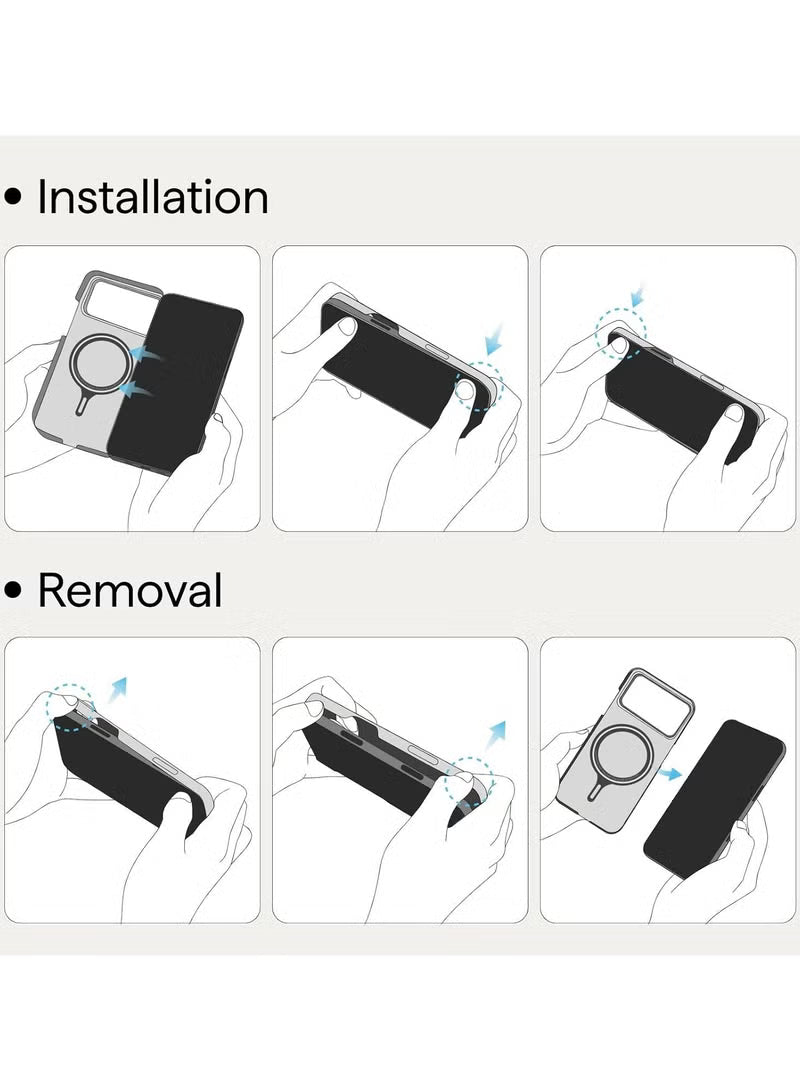 • Installation

• Removal