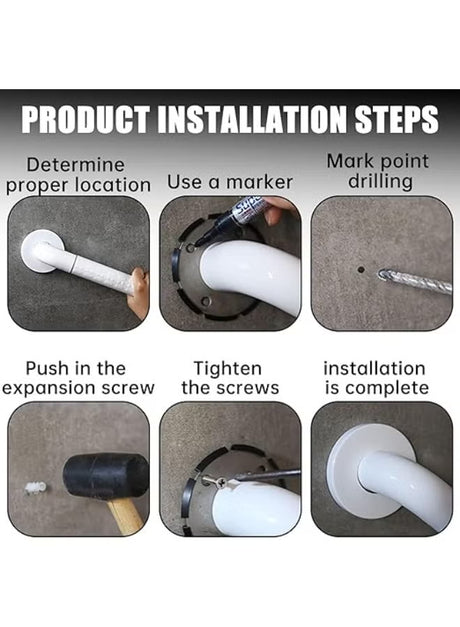 PRODUCT INSTALLATION STEPS

Determine proper location

Use a marker

Mark point drilling

Supe

Push in the expansion screw

Tighten the screws

installation is complete