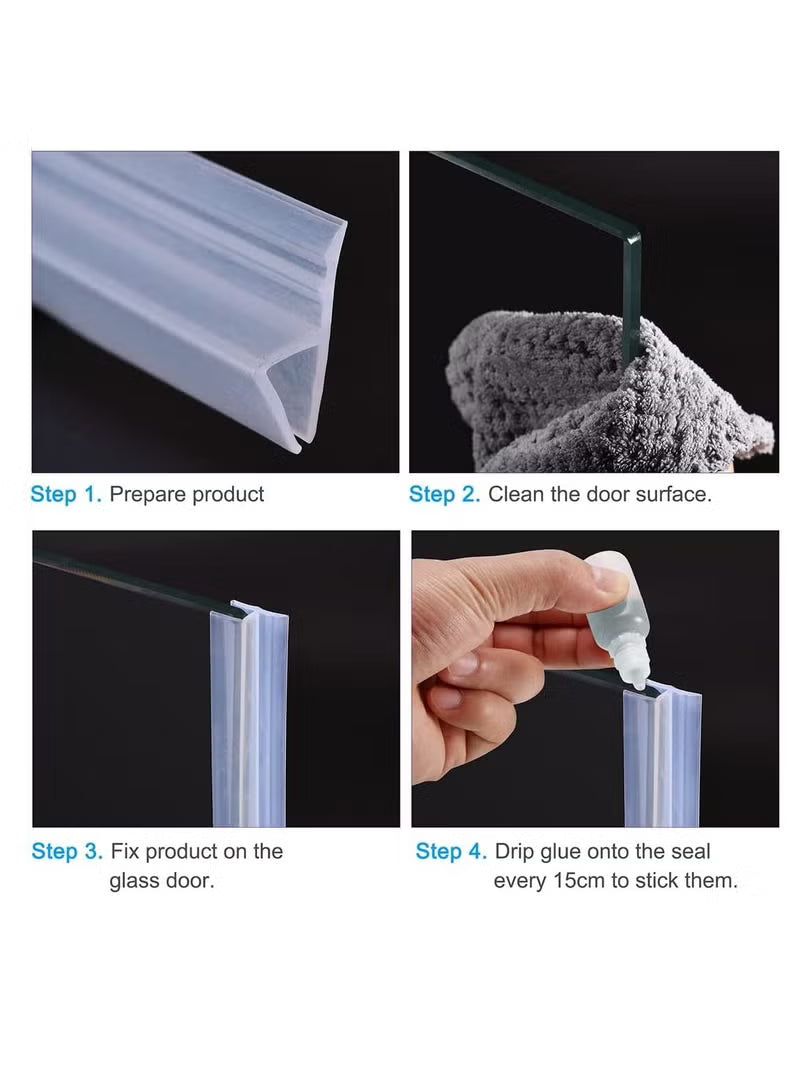 Step 1. Prepare product

Step 2. Clean the door surface.

Step 3. Fix product on the glass door.

Step 4. Drip glue onto the seal every 15cm to stick them.