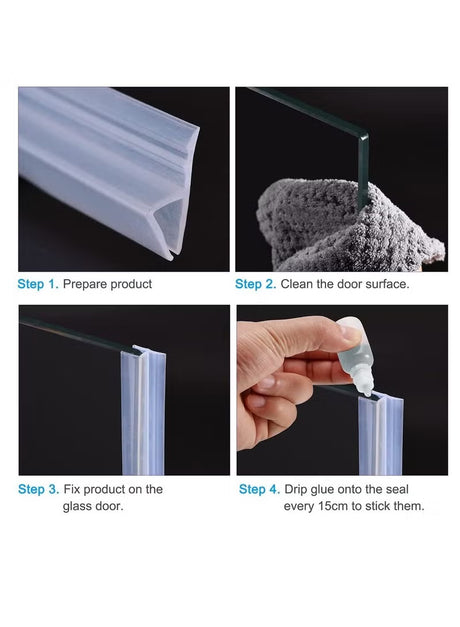 Step 1. Prepare product

Step 2. Clean the door surface.

Step 3. Fix product on the glass door.

Step 4. Drip glue onto the seal every 15cm to stick them.