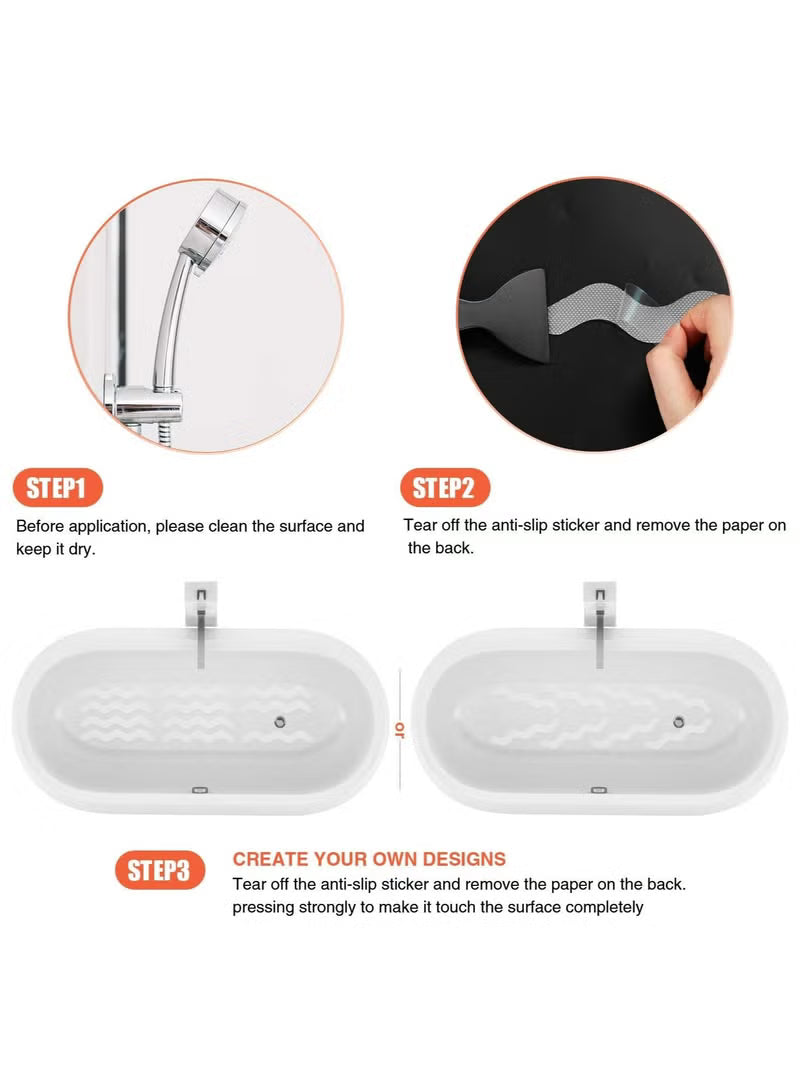 STEP1

Before application, please clean the surface and keep it dry.

STEP2

Tear off the anti-slip sticker and remove the paper on the back.

or

STEP3

CREATE YOUR OWN DESIGNS

Tear off the anti-slip sticker and remove the paper on the back. pressing strongly to make it touch the surface completely