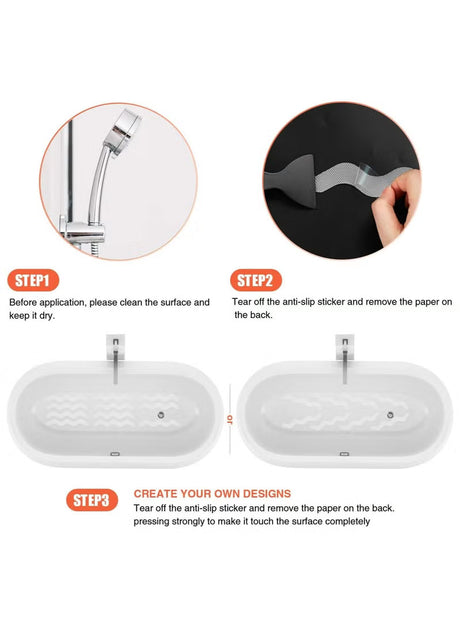 STEP1

Before application, please clean the surface and keep it dry.

STEP2

Tear off the anti-slip sticker and remove the paper on the back.

or

STEP3

CREATE YOUR OWN DESIGNS

Tear off the anti-slip sticker and remove the paper on the back. pressing strongly to make it touch the surface completely