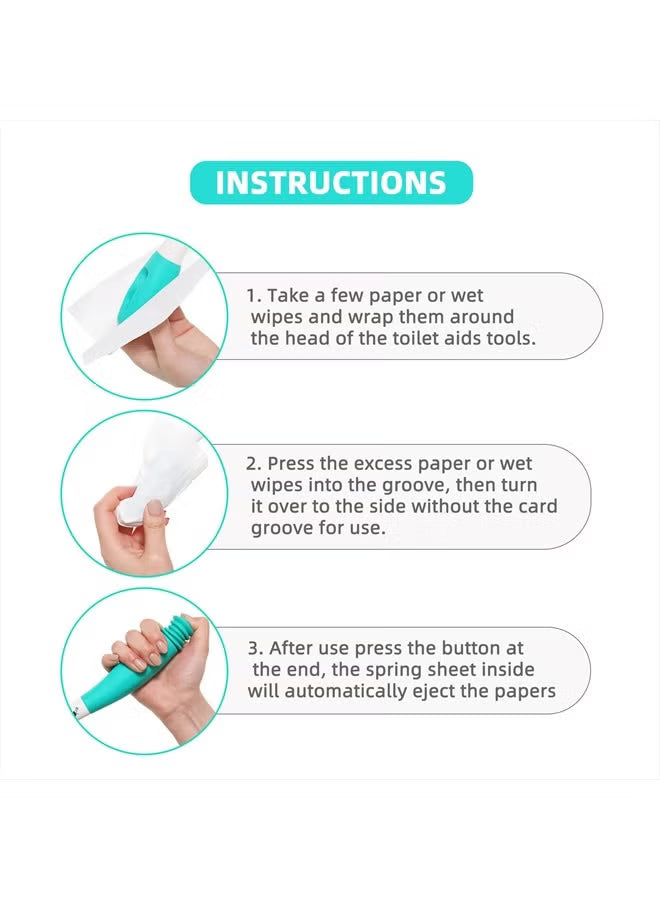 INSTRUCTIONS

1. Take a few paper or wet wipes and wrap them around the head of the toilet aids tools.

2. Press the excess paper or wet wipes into the groove, then turn it over to the side without the card groove for use.

3. After use press the button at the end, the spring sheet inside will automatically eject the papers